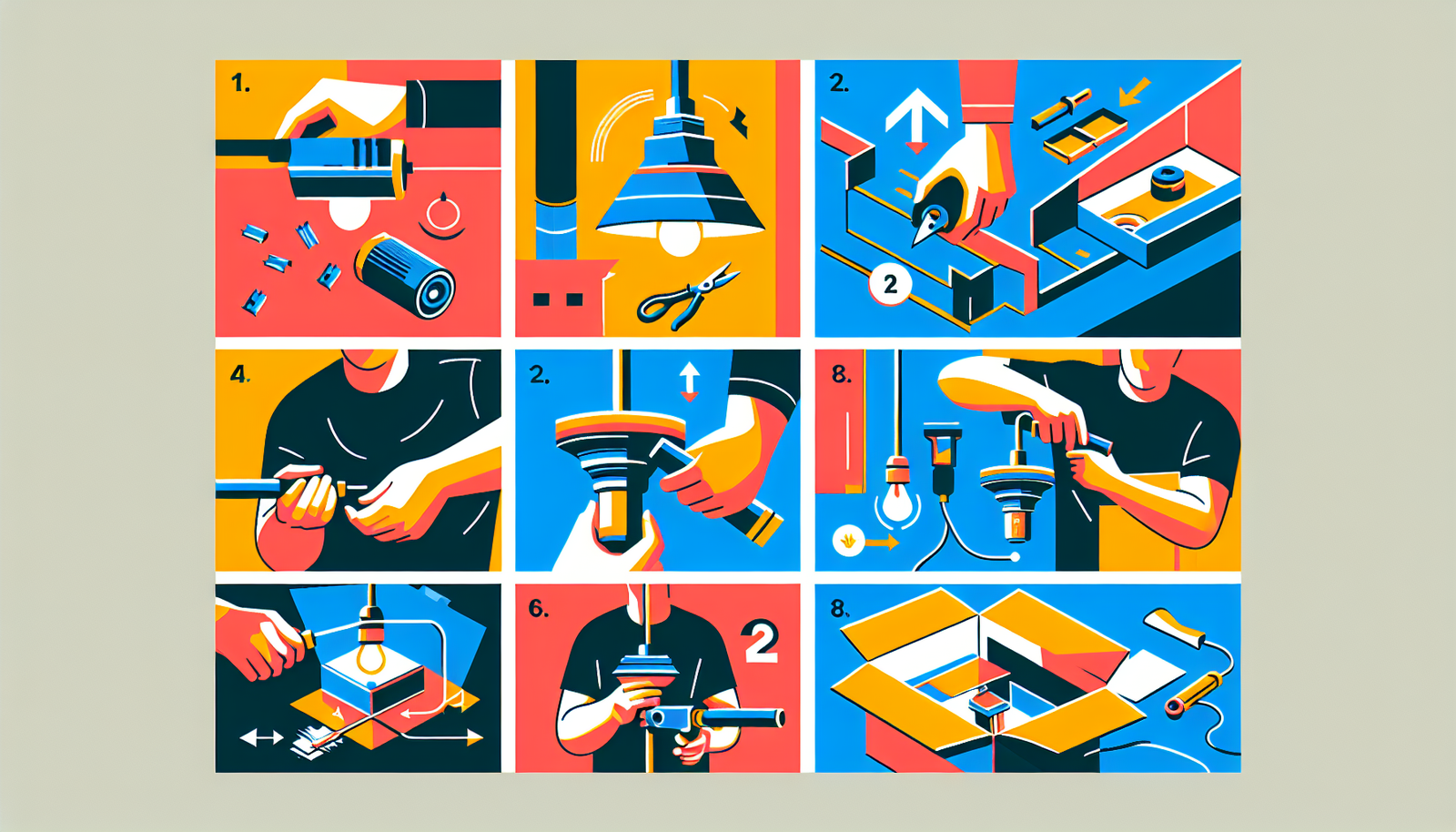 1.

2.

2

4.

2.

8.

6.

2

8.