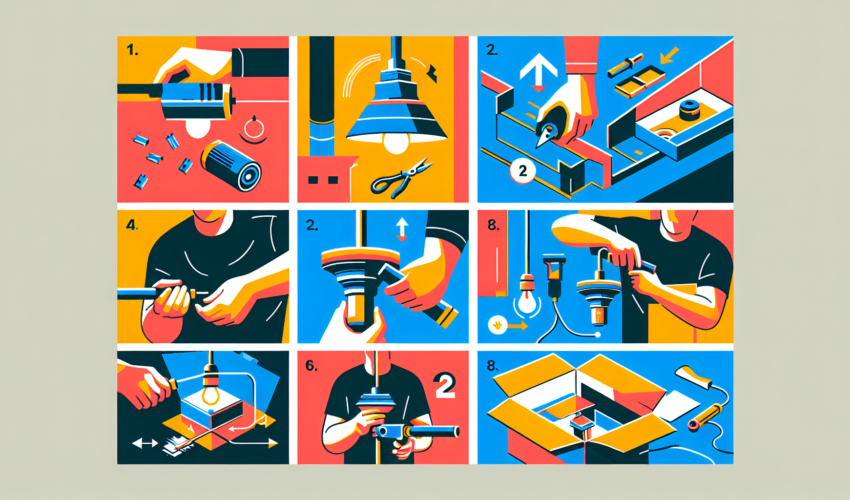 1.

2.

2

4.

2.

8.

6.

2

8.